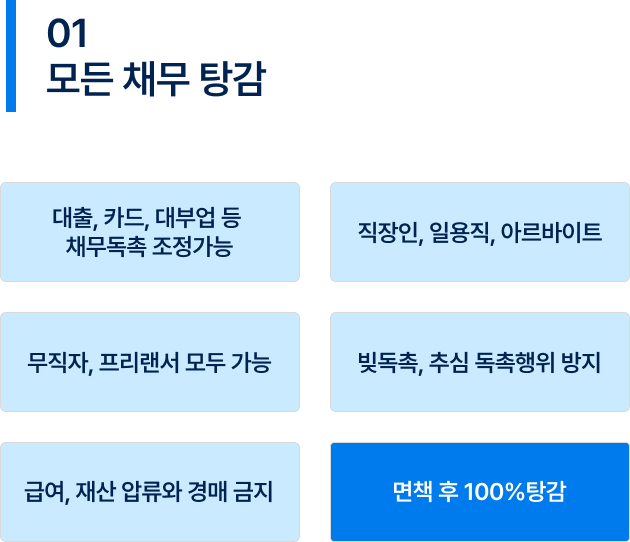 01
모든 채무 탕감

대출, 카드, 대부업 등
채무독촉 조정가능

직장인, 일용직, 아르바이트

무직자, 프리랜서 모두 가능

빚독촉, 추심 독촉행위 방지

급여, 재산 압류와 경매 금지

면책 후 100%탕감