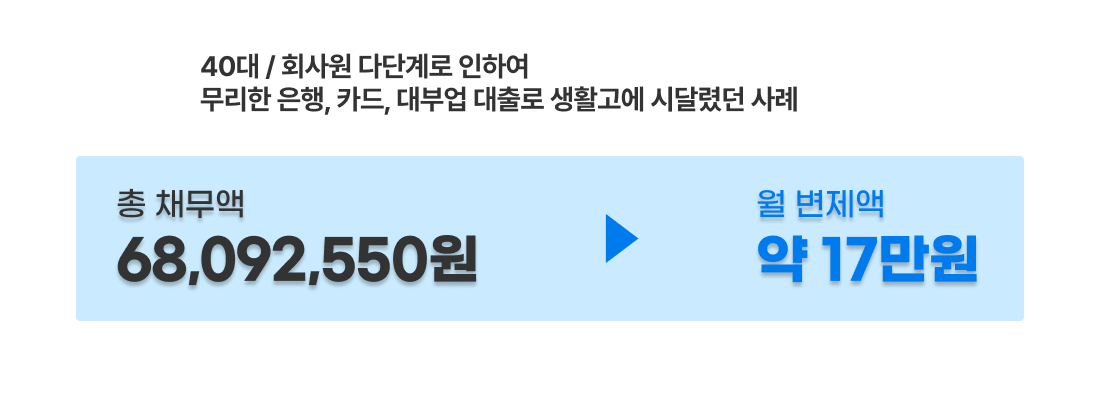 40대 / 회사원 다단계로 인하여
무리한 은행, 카드, 대부업 대출로 생활고에 시달렸던 사례

총 채무액
68,092,550원

월 변제액
약 17만원